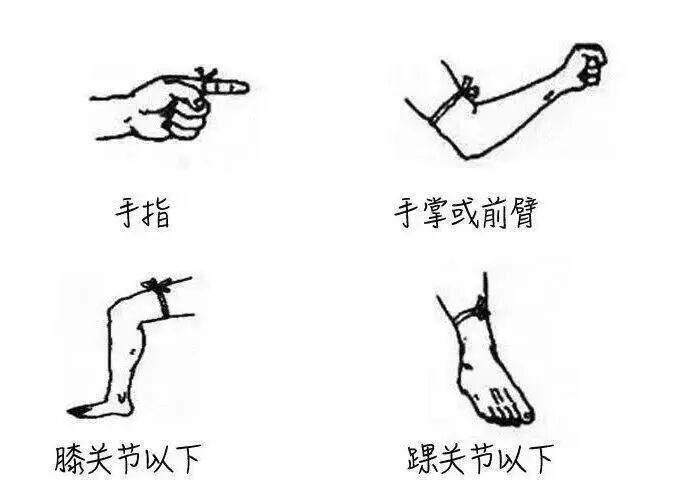 手指

手掌或前臂

膝关节以下

踝关节以下